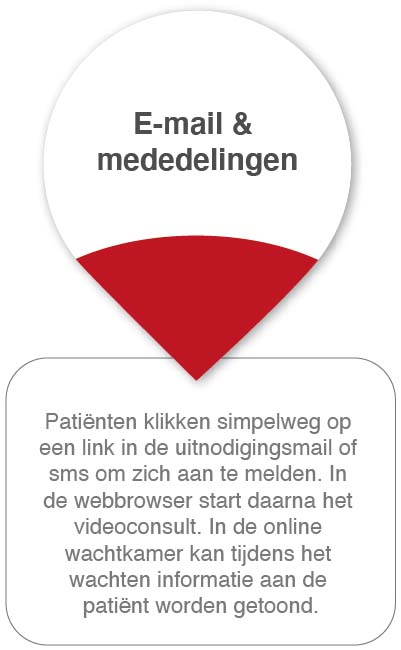 E-mail & mededelingen

Patiënten klikken simpelweg op een link in de uitnodigingsmail of sms om zich aan te melden. In de webbrowser start daarna het videoconsult. In de online wachtkamer kan tijdens het wachten informatie aan de patiënt worden getoond.