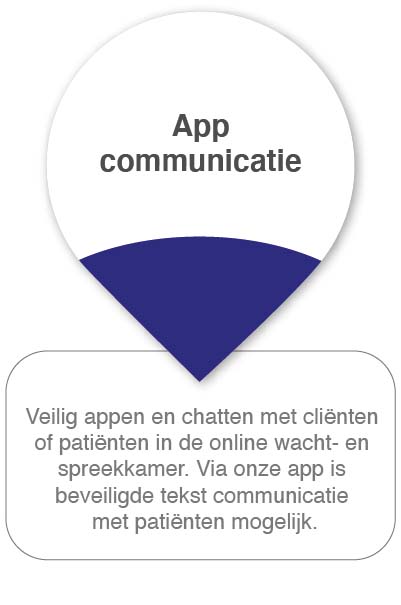 App communicatie

Veilig appen en chatten met cliënten of patiënten in de online wacht- en spreekkamer. Via onze app is beveiligde tekst communicatie met patiënten mogelijk.