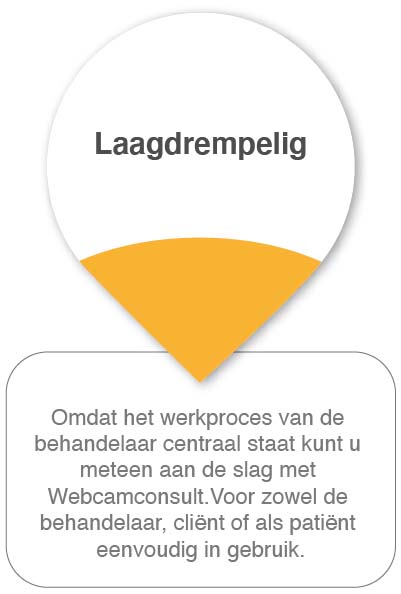 Laagdrempelig

Omdat het werkproces van de behandelaar centraal staat kunt u meteen aan de slag met Webcamconsult.Voor zowel de behandelaar, cliënt of als patiënt eenvoudig in gebruik.