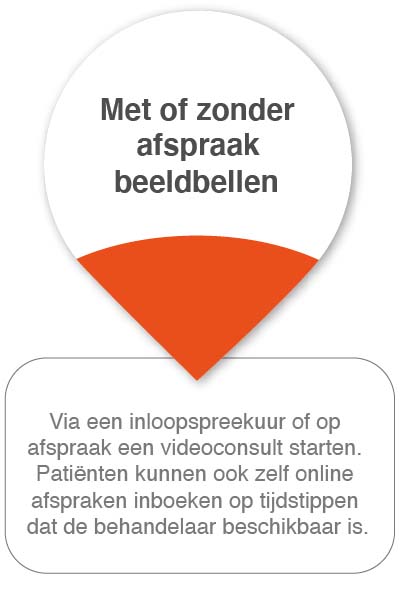 Met of zonder afspraak beeldbellen

Via een inloopspreekuur of op afspraak een videoconsult starten. Patiënten kunnen ook zelf online afspraken inboeken op tijdstippen dat de behandelaar beschikbaar is.