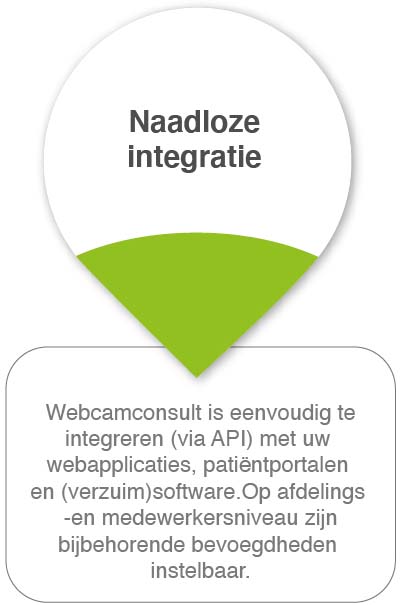 Naadloze integratie

Webcamconsult is eenvoudig te integreren (via API) met uw webapplicaties, patiëntportalen en (verzuim)software.Op afdelings -en medewerkersniveau zijn bijbehorende bevoegdheden instelbaar.