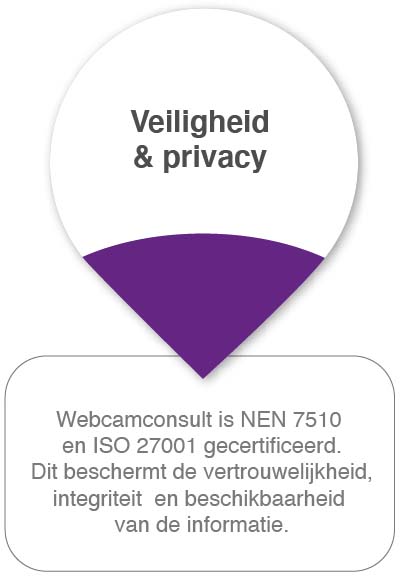 Veiligheid & privacy

Webcamconsult is NEN 7510 en ISO 27001 gecertificeerd. Dit beschermt de vertrouwelijkheid, integriteit en beschikbaarheid van de informatie.